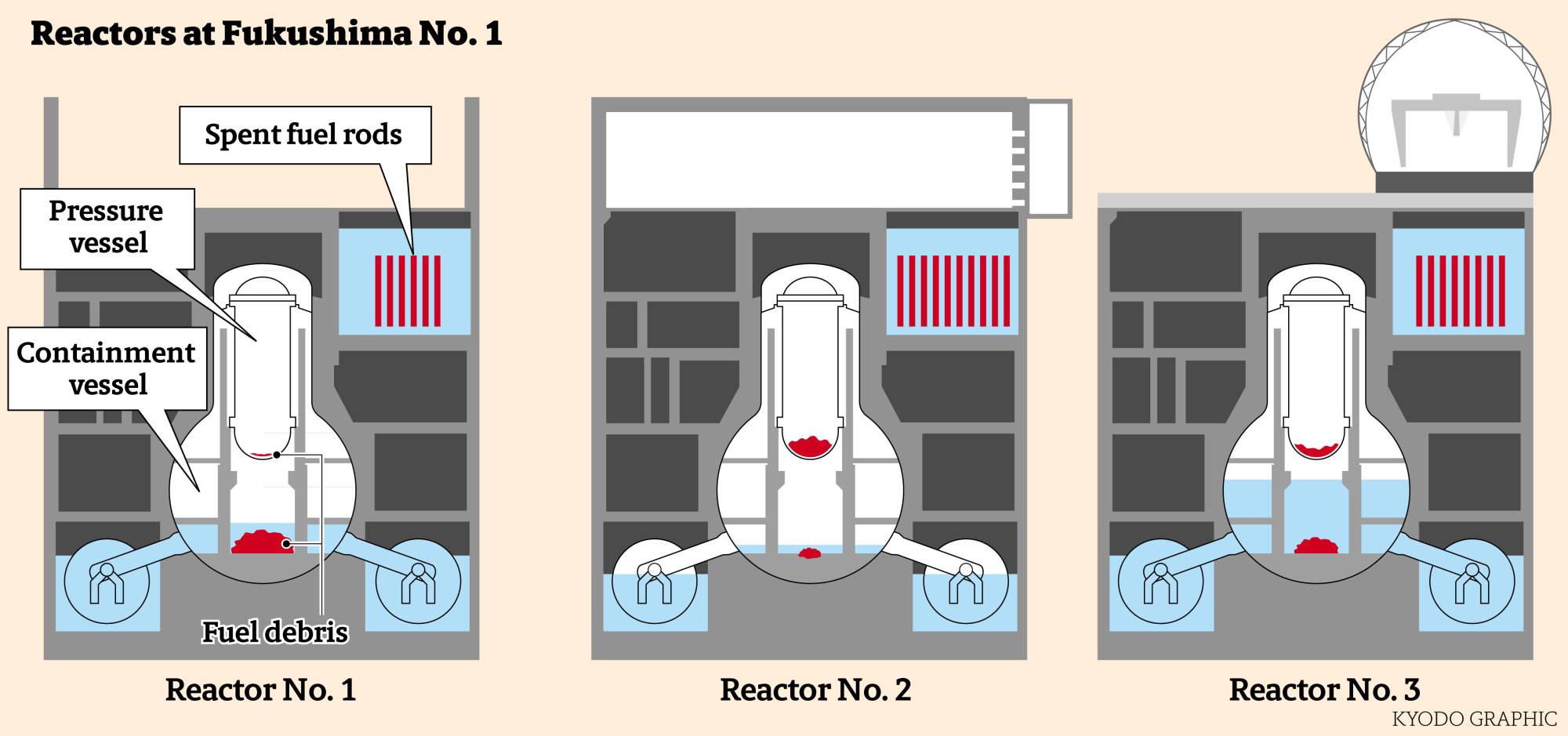 Reactors at Fukushima No. 1

Spent fuel rods

Pressure vessel

Containment vessel

Fuel debris

Reactor No. 1

Reactor No. 2

Reactor No. 3

KYODO GRAPHIC